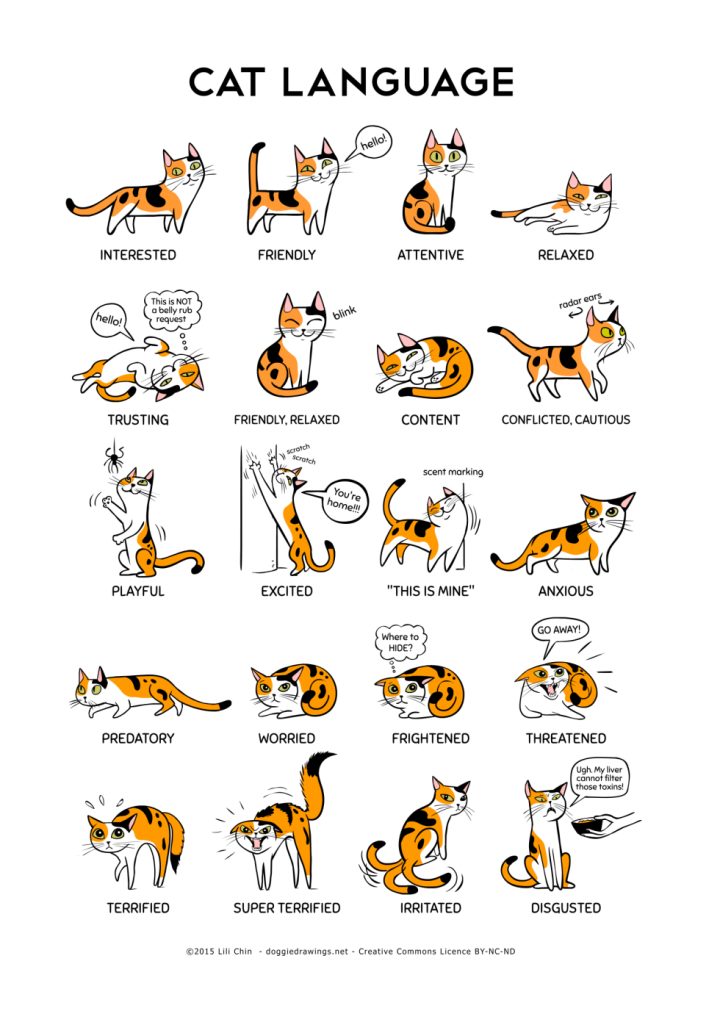 CAT LANGUAGE

INTERESTED

hello!

FRIENDLY

ATTENTIVE

RELAXED

hello!

This is NOT a belly rub request

TRUSTING

blink

FRIENDLY, RELAXED

CONTENT

radar ears

CONFLICTED, CAUTIOUS

PLAYFUL

scratch scratch

You're home!!!

EXCITED

scent marking

"THIS IS MINE"

ANXIOUS

PREDATORY

WORRIED

Where to HIDE?

FRIGHTENED

GO AWAY!

THREATENED

TERRIFIED

SUPER TERRIFIED

IRRITATED

Ugh. My liver cannot filter those toxins!

DISGUSTED

©2015 Lili Chin - doggiedrawings.net - Creative Commons Licence BY-NC-ND